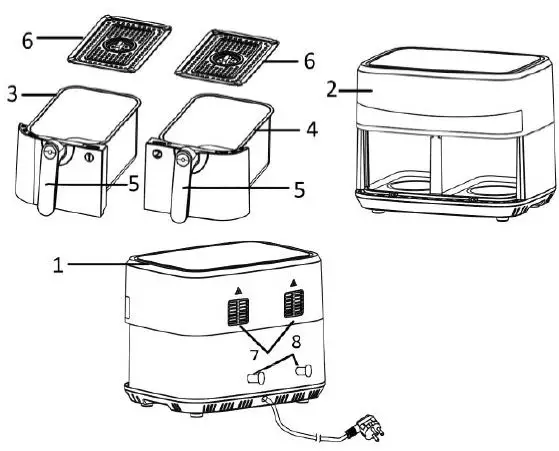 6
6
3
2
4
5
5
1
7
8