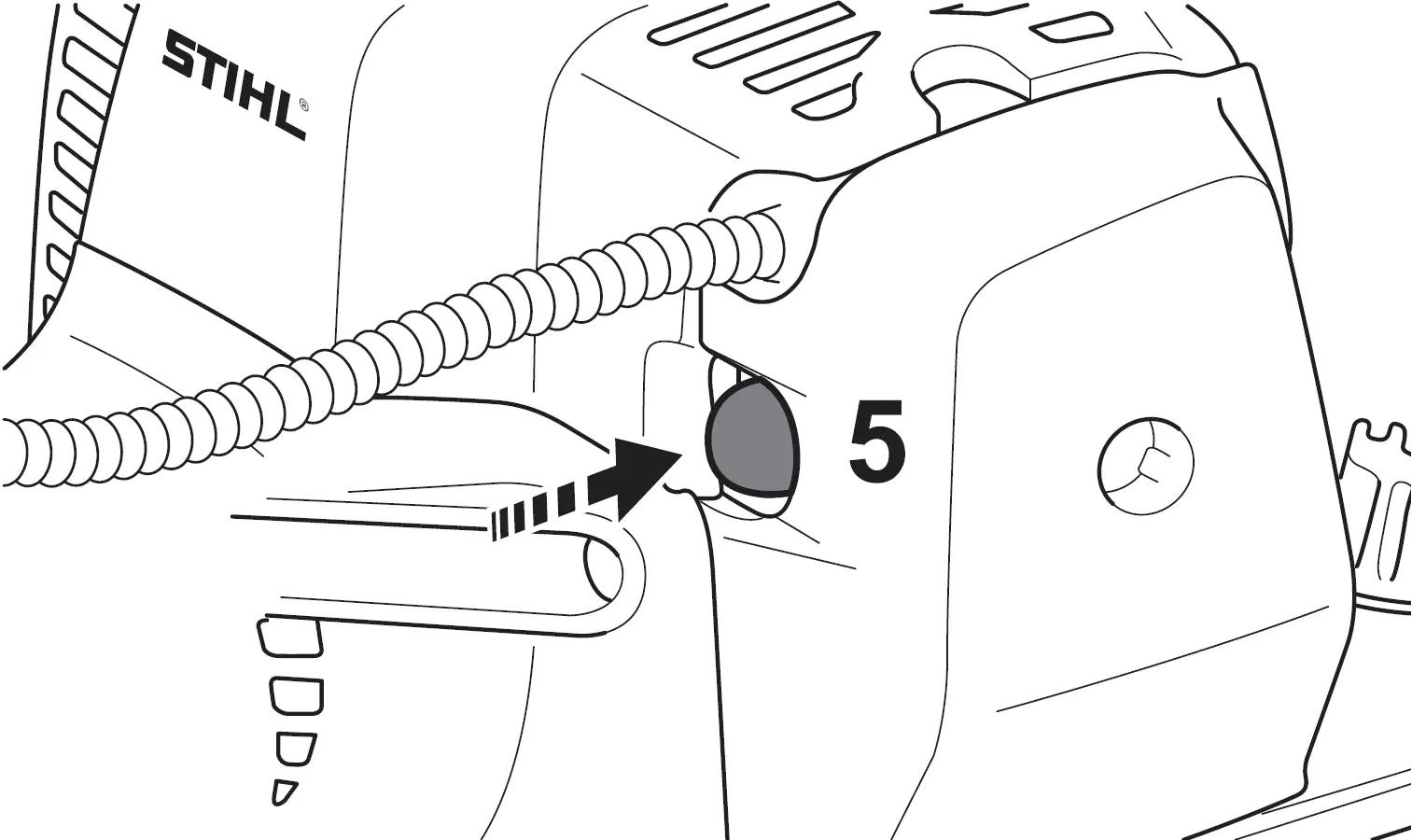 STIHL®

5