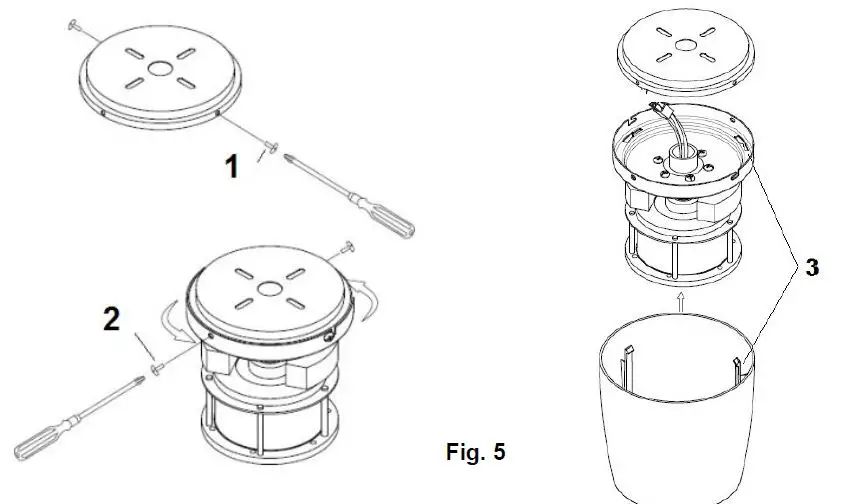 1

2

Fig. 5

3