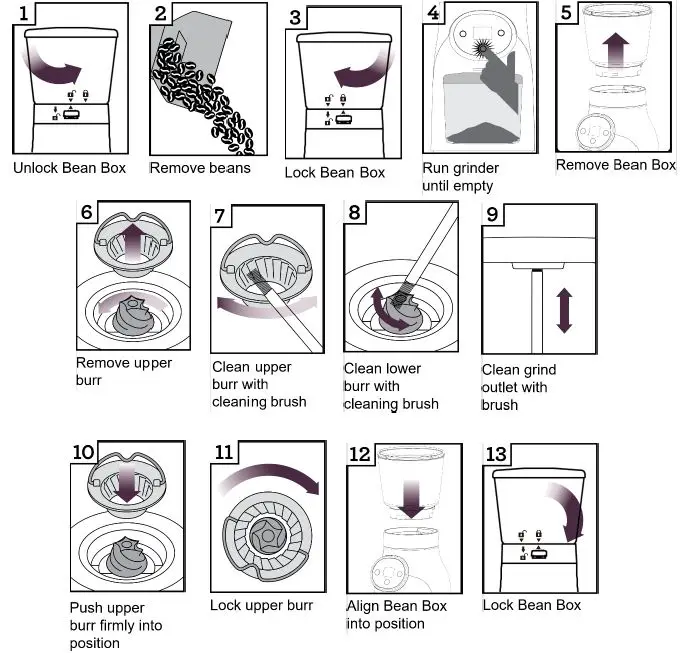 1
Unlock Bean Box

2
Remove beans

3
Lock Bean Box

4
Run grinder until empty

5
Remove Bean Box

6
Remove upper burr

7
Clean upper burr with cleaning brush

8
Clean lower burr with cleaning brush

9
Clean grind outlet with brush

10
Push upper burr firmly into position

11
Lock upper burr

12
Align Bean Box into position

13
Lock Bean Box