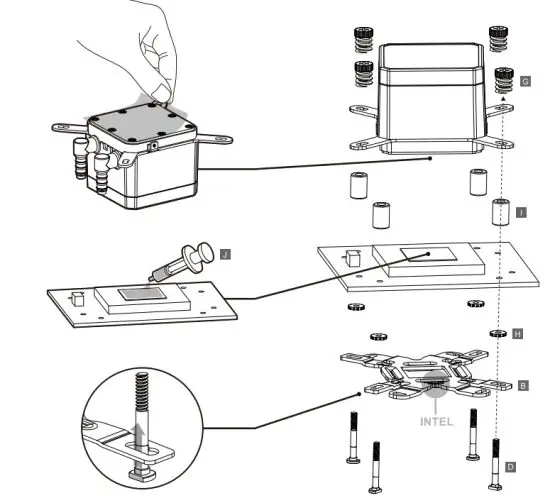 G

I

J

H

B

INTEL

D