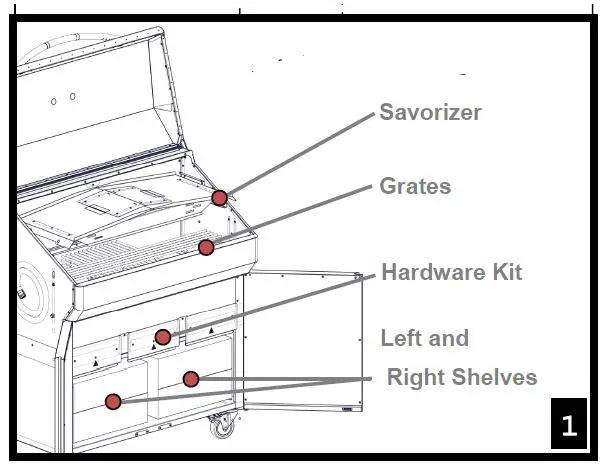 Savorizer

Grates

Hardware Kit

Left and
Right Shelves

1