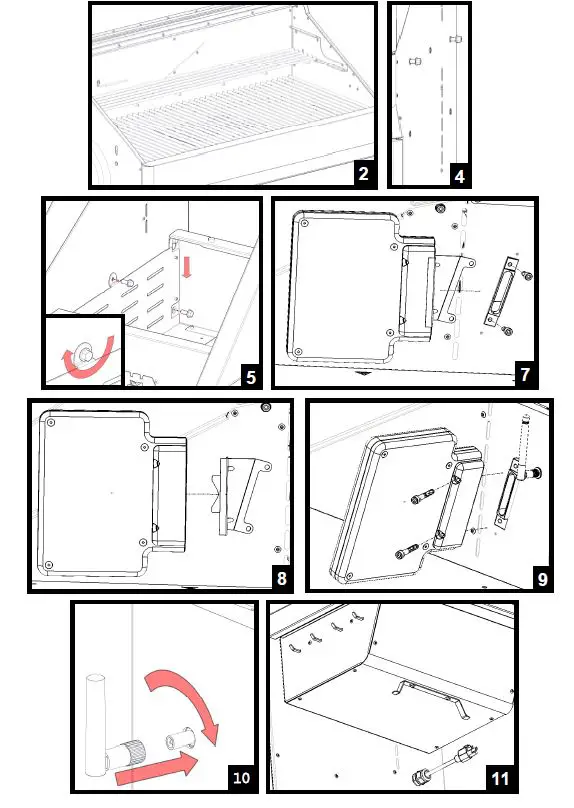 2

4

5

7

8

9

10

11