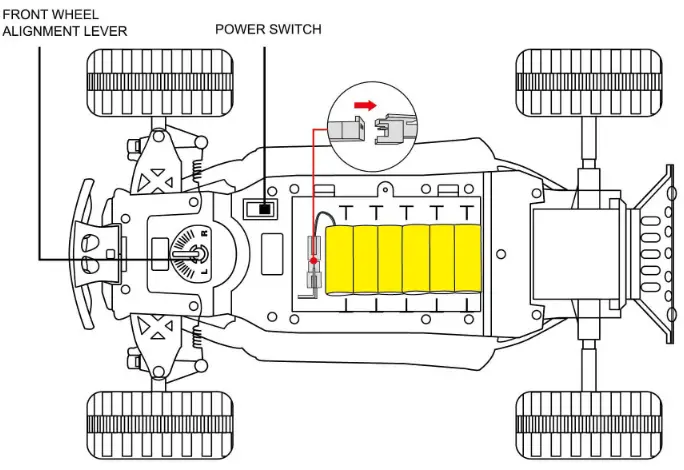 FRONT WHEEL
ALIGNMENT LEVER

POWER SWITCH

R
L