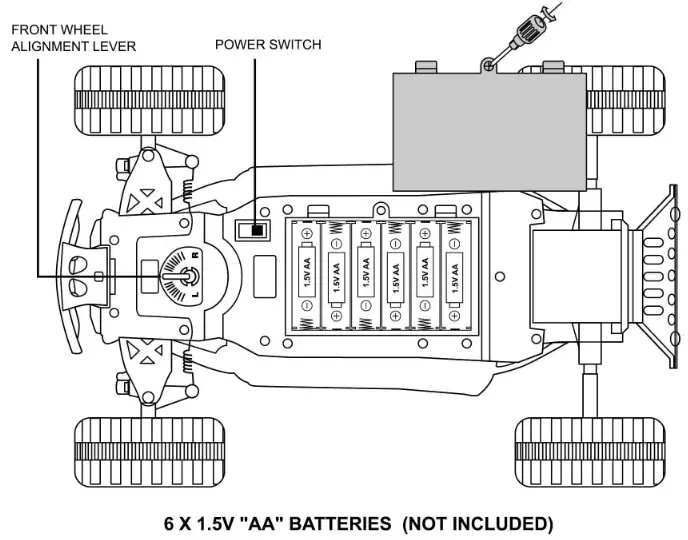 FRONT WHEEL
ALIGNMENT LEVER

POWER SWITCH

R
L

1.5V AA
1.5V AA
1.5V AA
1.5V AA
1.5V AA
1.5V AA

6 X 1.5V "AA" BATTERIES (NOT INCLUDED)