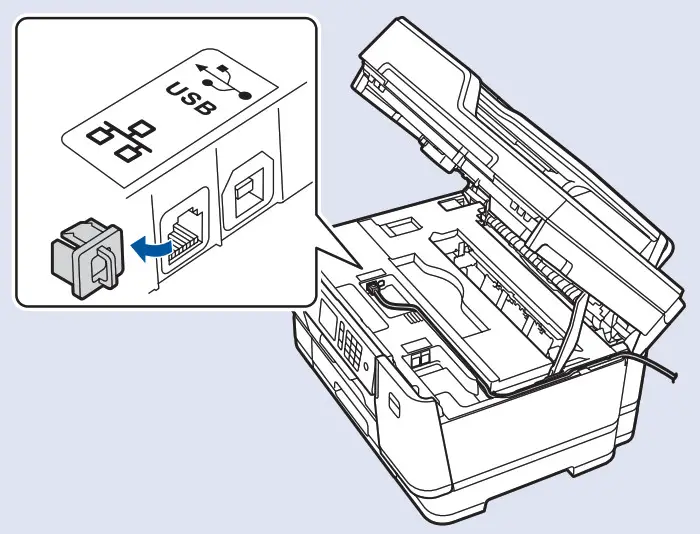 USB