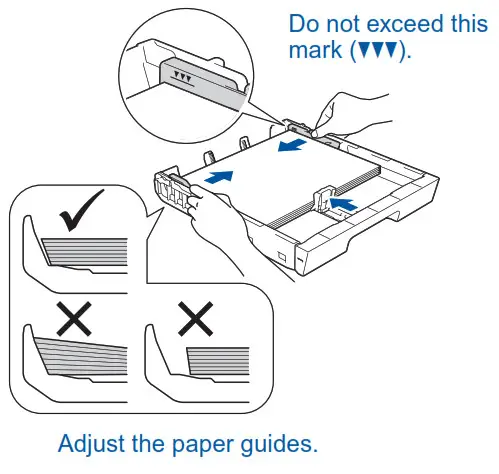 Do not exceed this mark (▼▼▼).

▼▼▼

Adjust the paper guides.