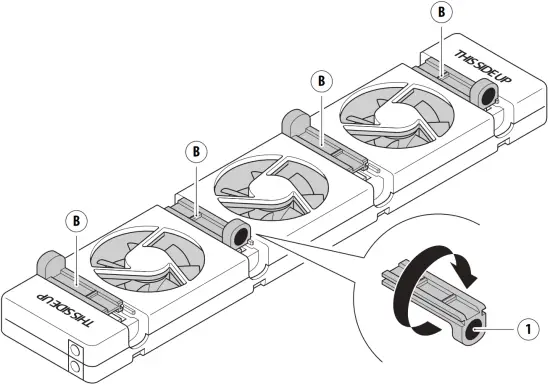 B

THIS SIDE UP

B

B

B

THIS SIDE UP

1