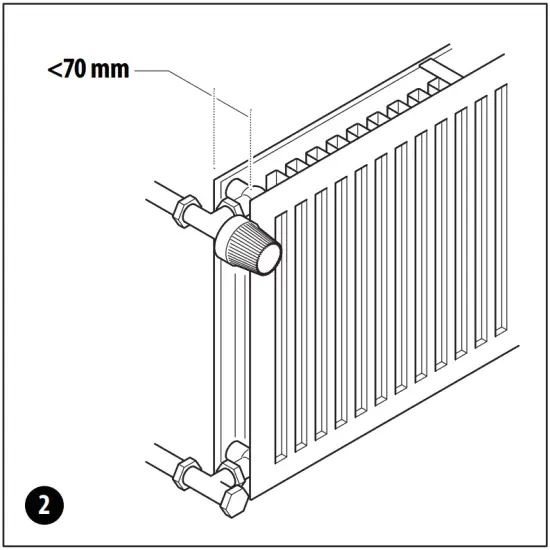 <70 mm

2