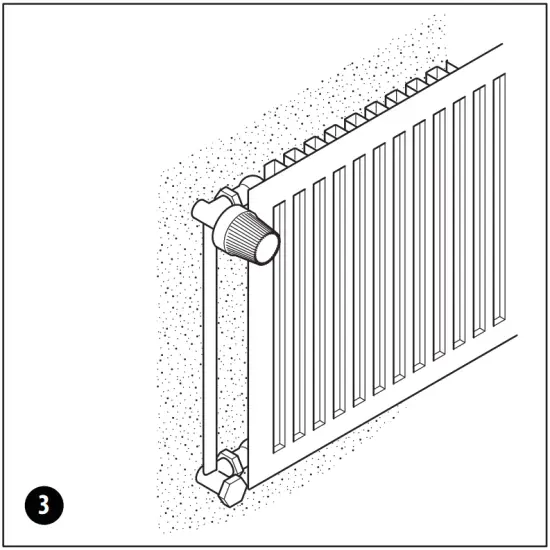 3