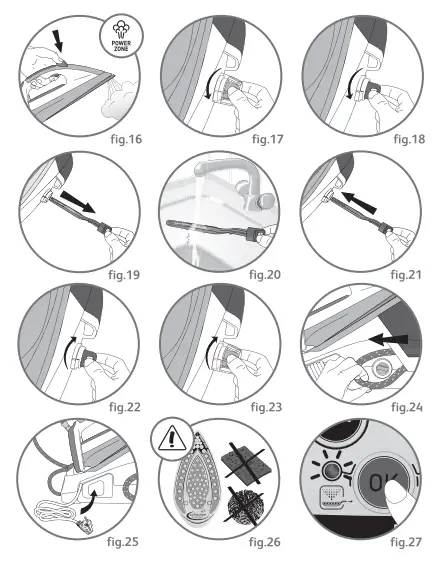 POWER ZONE

fig.16

fig.17

fig.18

fig.19

fig.20

fig.21

fig.22

fig.23

fig.24

fig.25

fig.26

OK

fig.27