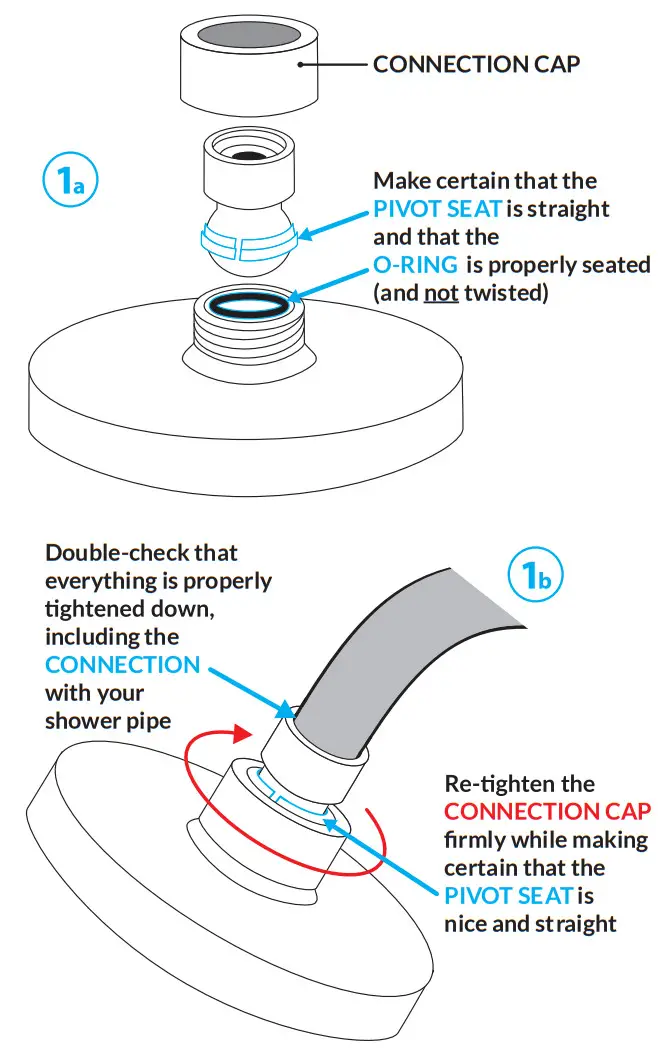 CONNECTION CAP

1a

Make certain that the PIVOT SEAT is straight and that the O-RING is properly seated (and not twisted)

Double-check that everything is properly tightened down, including the CONNECTION with your shower pipe

1b

Re-tighten the CONNECTION CAP firmly while making certain that the PIVOT SEAT is nice and straight