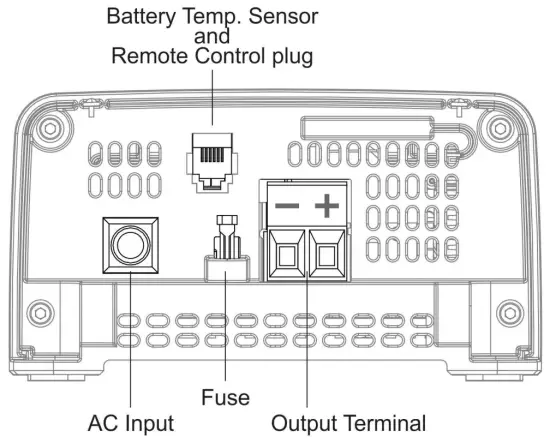 Battery Temp. Sensor
and
Remote Control plug

− +

Fuse

AC Input

Output Terminal