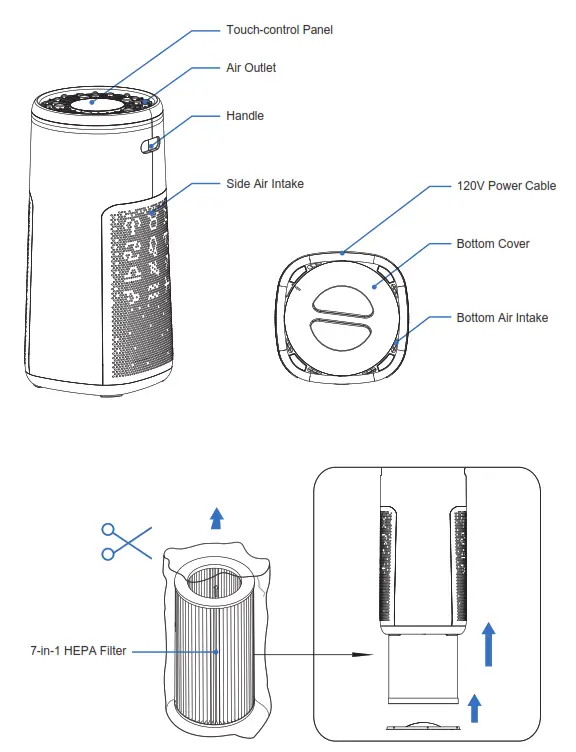 Touch-control Panel
Air Outlet
Handle
Side Air Intake
120V Power Cable
Bottom Cover
Bottom Air Intake
7-in-1 HEPA Filter