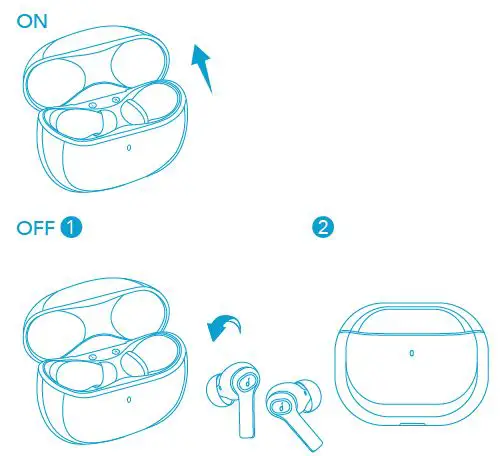 ON

OFF 1

2