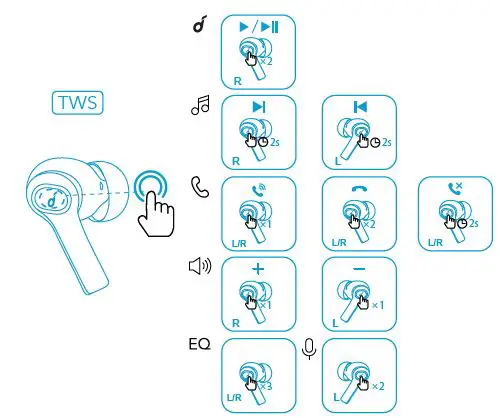 TWS

×2
R

2s
R

2s
L

×1
L/R

×2
L/R

2s
L/R

+
×1
R

−
×1
L

EQ
×3
L/R

×2
L