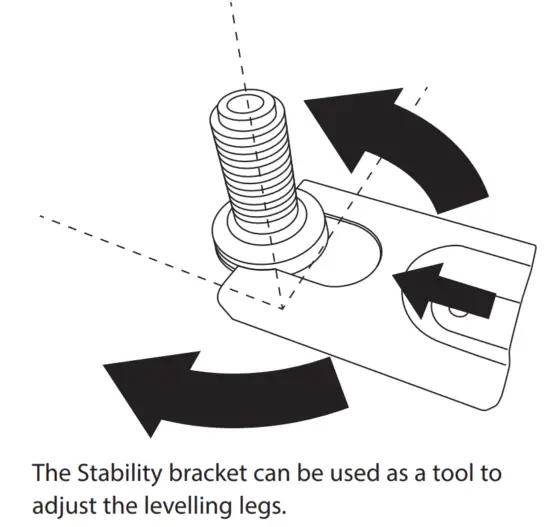 The Stability bracket can be used as a tool to adjust the levelling legs.