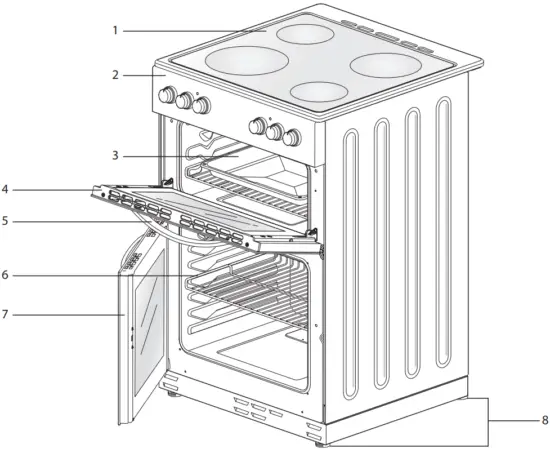 1
2
3
4
5
6
7
8