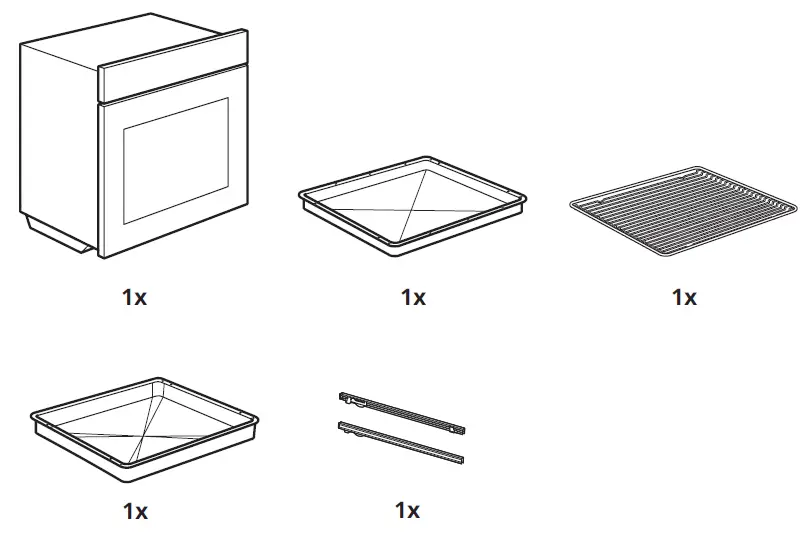 1x

1x

1x

1x

1x