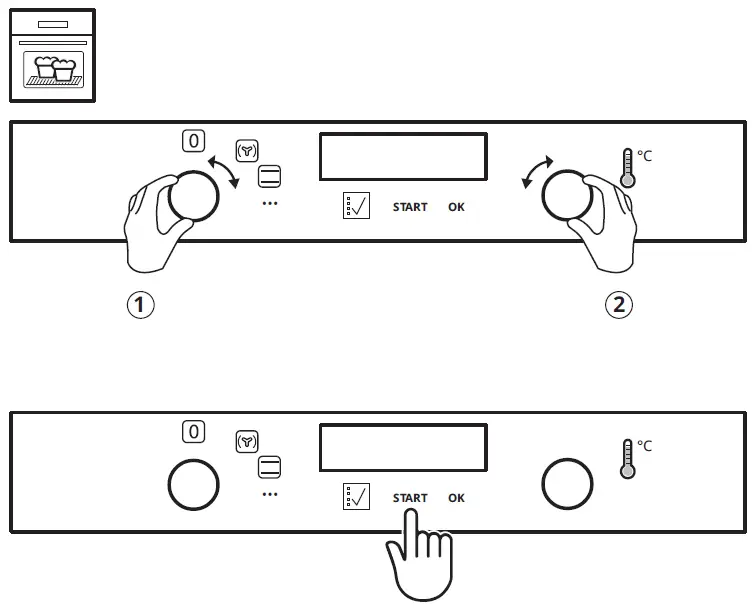 0

...

START OK

°C

1

2

0

...

START OK

°C