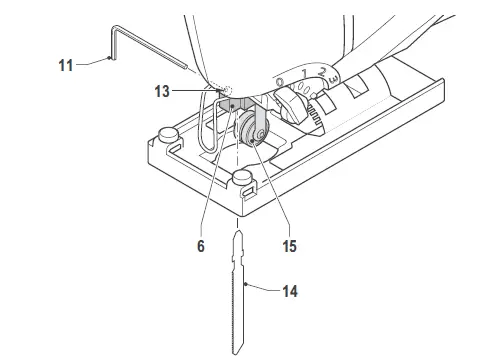 11
13
0 1 2 3
6
15
14