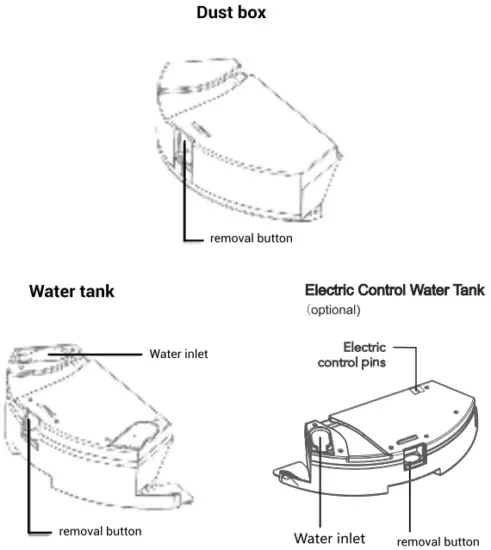 Dust box

removal button

Water tank

Water inlet

removal button

Electric Control Water Tank
（optional)

Electric control pins

Water inlet

removal button