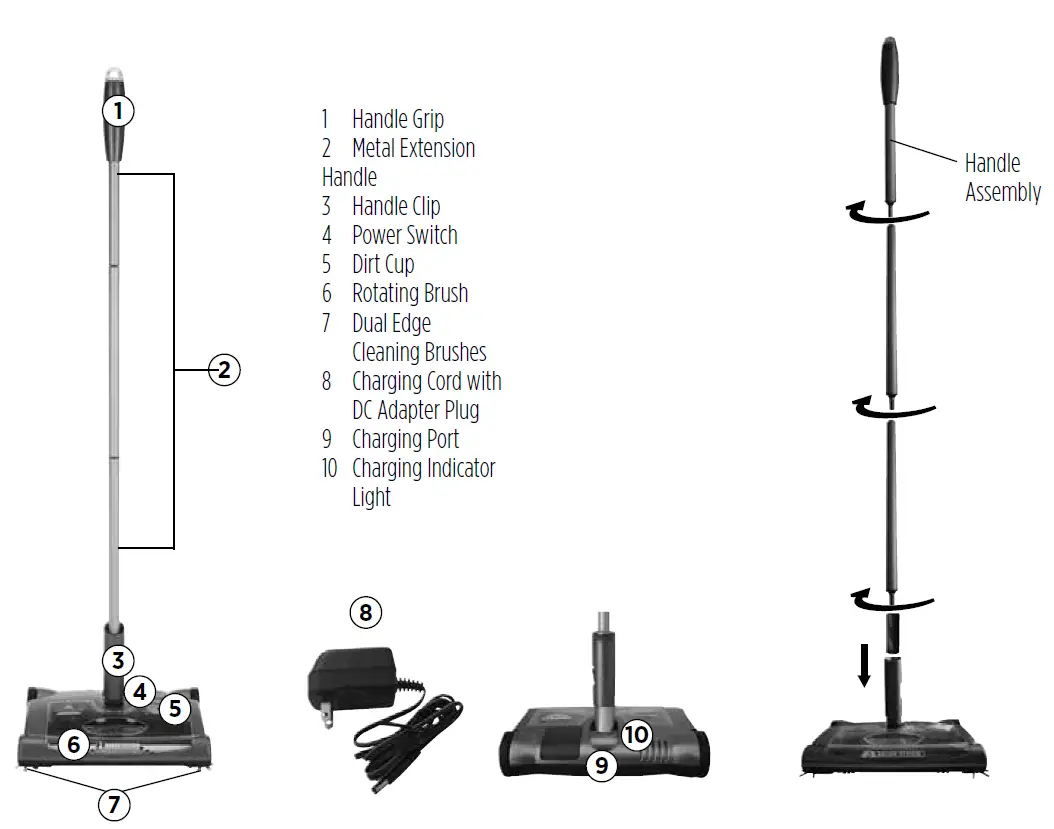 1

2

3
4
5
6

7

1 Handle Grip
2 Metal Extension Handle
3 Handle Clip
4 Power Switch
5 Dirt Cup
6 Rotating Brush
7 Dual Edge Cleaning Brushes
8 Charging Cord with DC Adapter Plug
9 Charging Port
10 Charging Indicator Light

8

10
9

Handle Assembly