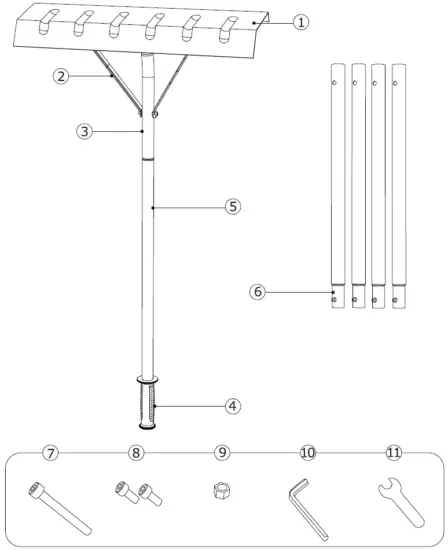 1
2
3
5
6
4
7
8
9
10
11