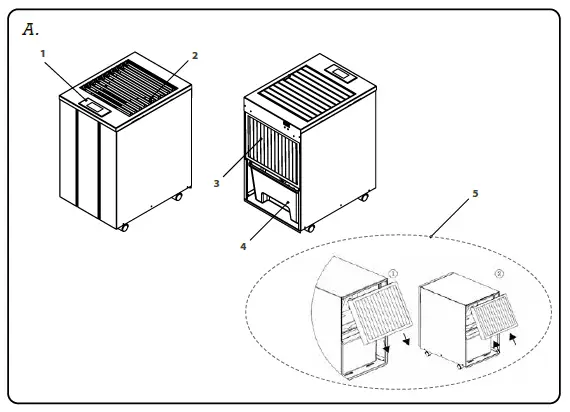 A.

1

2

3

4

5

①

②