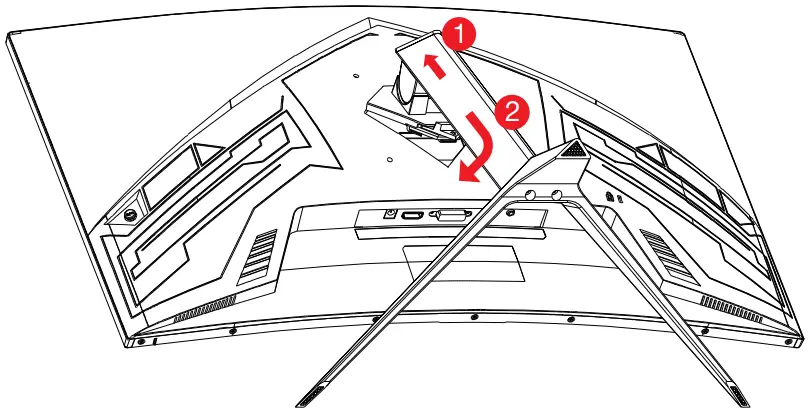 1
2