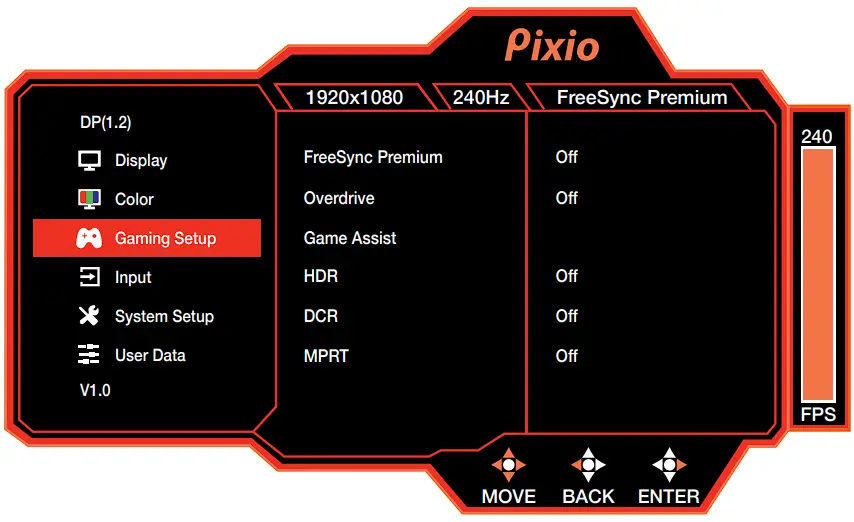 Pixio

1920x1080
240Hz
FreeSync Premium

DP(1.2)
Display
Color
Gaming Setup
Input
System Setup
User Data
V1.0

FreeSync Premium
Off
Overdrive
Off
Game Assist
HDR
Off
DCR
Off
MPRT
Off

240
FPS

MOVE
BACK
ENTER