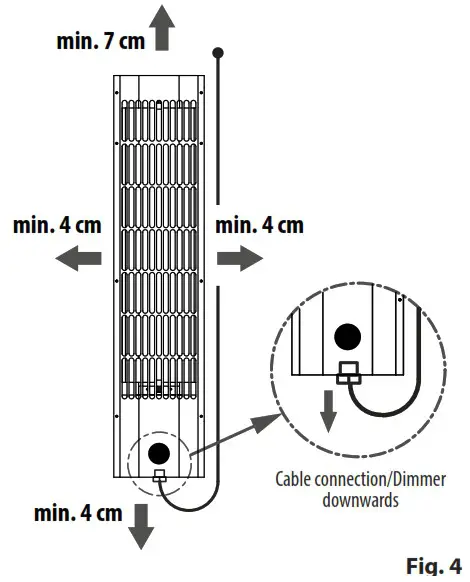 min. 7 cm

min. 4 cm

min. 4 cm

Cable connection/Dimmer downwards

min. 4 cm

Fig. 4