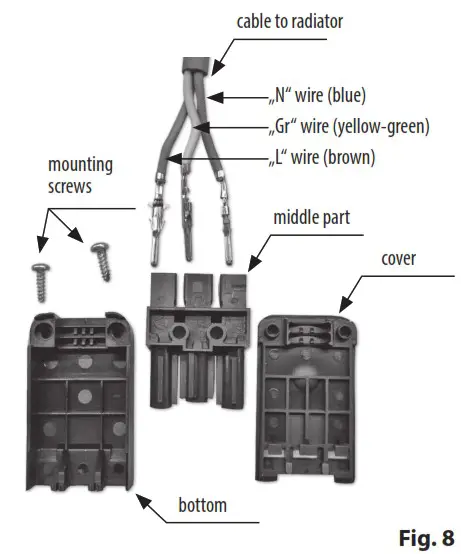 cable to radiator

„N“ wire (blue)

„Gr“ wire (yellow-green)

„L“ wire (brown)

mounting screws

middle part

cover

bottom

Fig. 8