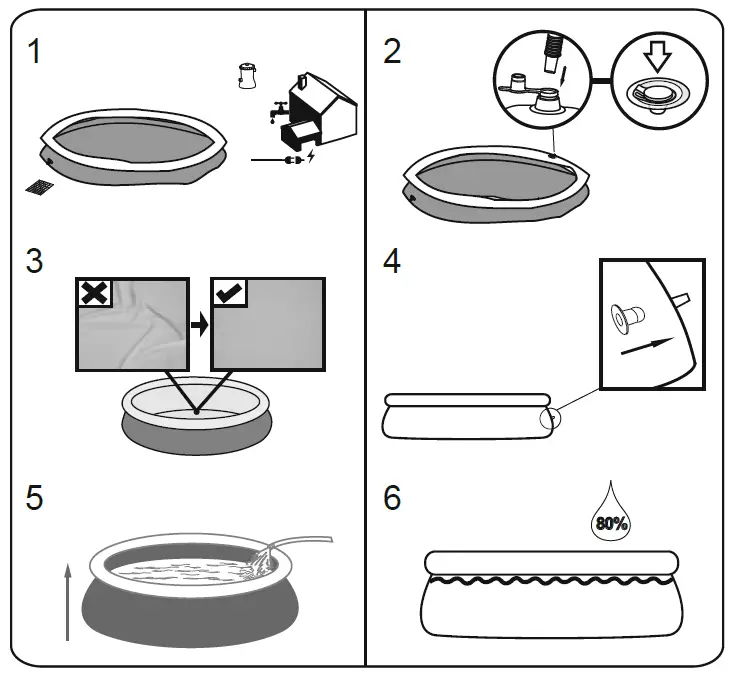 1

2

3

4

5

6

80%