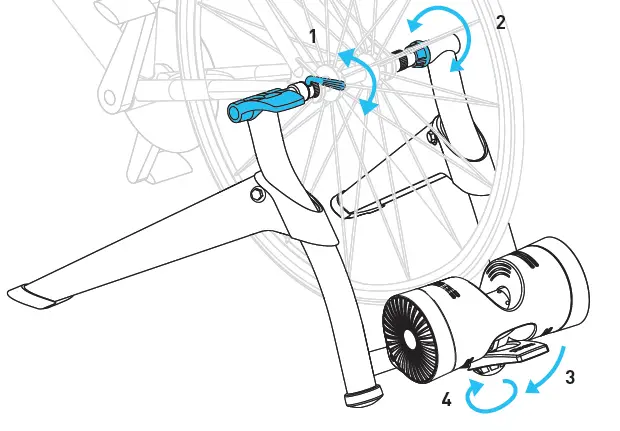 1
2
3
4