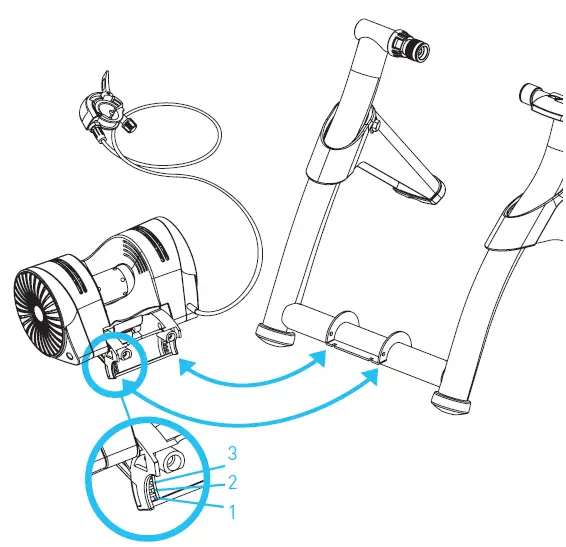 3
2
1