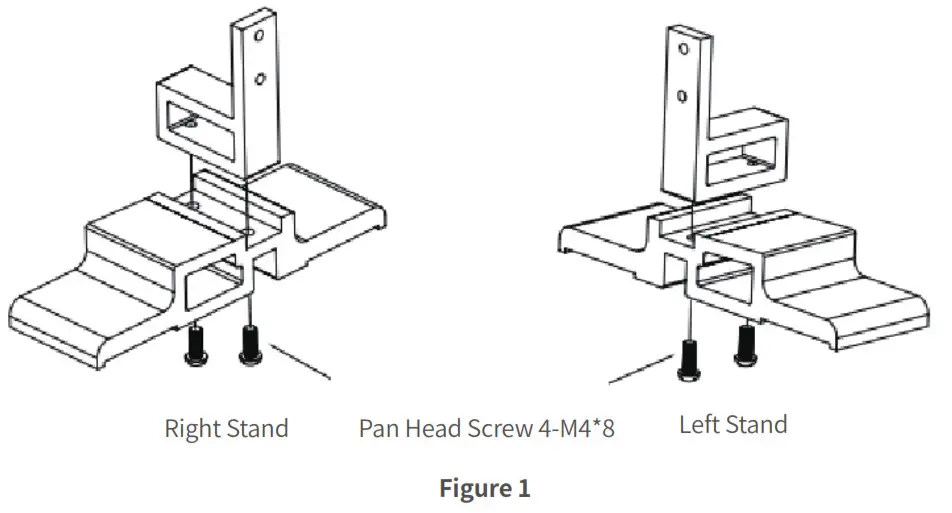 Right Stand
Pan Head Screw 4-M4*8
Left Stand

Figure 1