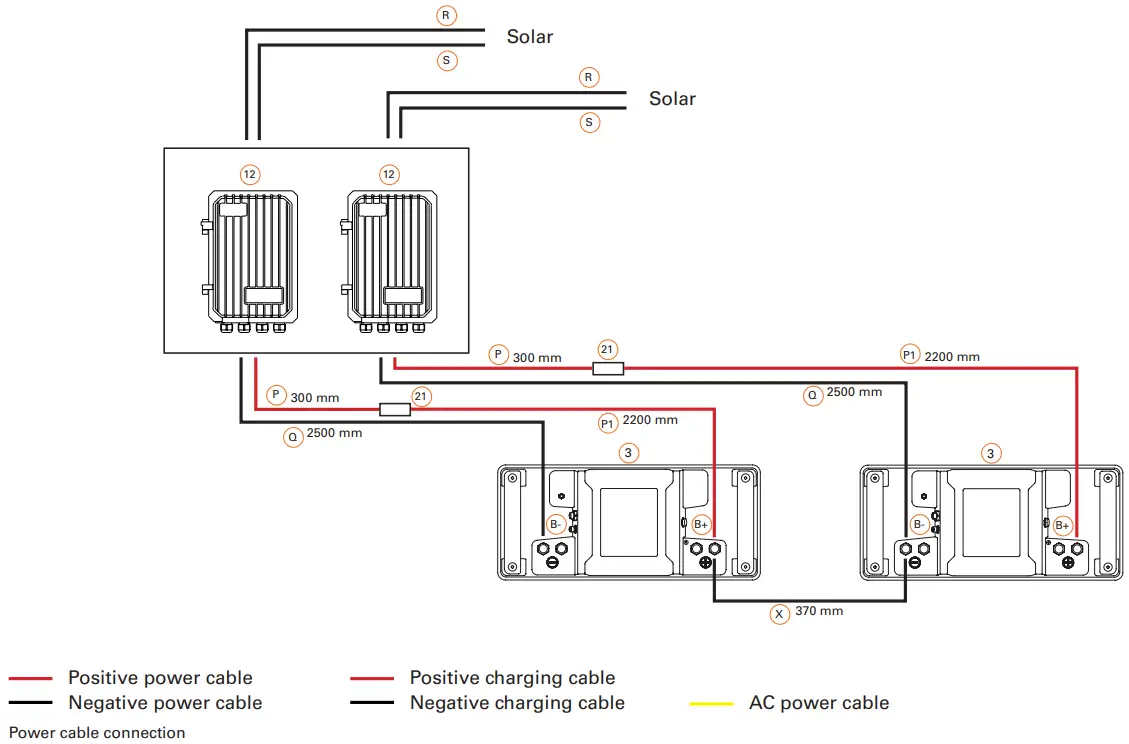 R
Solar
S
R
Solar
S
12
12
P 300 mm
21
P1 2200 mm
Q 2500 mm
P 300 mm
21
P1 2200 mm
Q 2500 mm
3
3
B-
B+
B-
B+
X 370 mm

Positive power cable
Negative power cable
Positive charging cable
Negative charging cable
AC power cable

Power cable connection