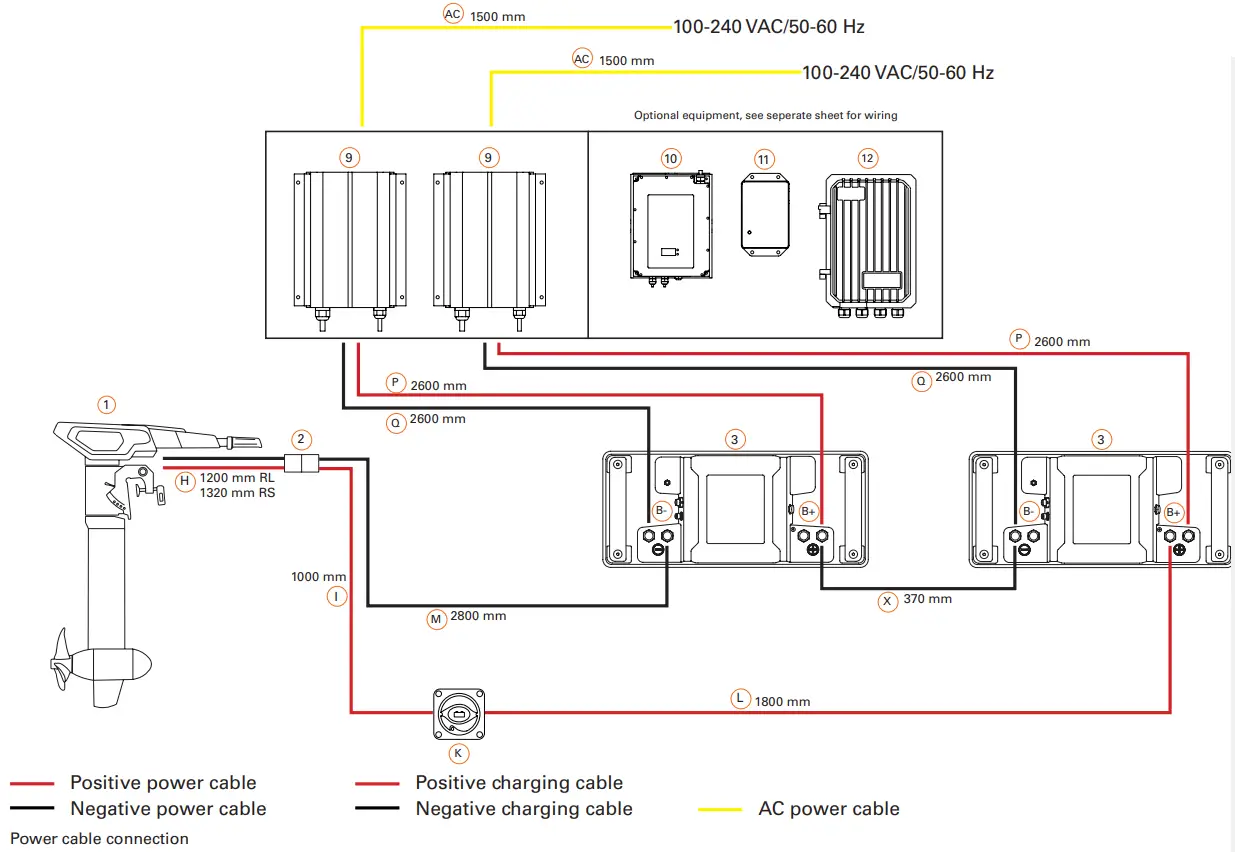 AC 1500 mm
100-240 VAC/50-60 Hz
AC 1500 mm
100-240 VAC/50-60 Hz

Optional equipment, see seperate sheet for wiring

9
9
10
11
12

P 2600 mm
P 2600 mm
Q 2600 mm
Q 2600 mm

1
2
H 1200 mm RL
1320 mm RS

3
3
B-
B+
B-
B+

1000 mm
I
M 2800 mm
X 370 mm
L 1800 mm
K

Positive power cable
Negative power cable
Positive charging cable
Negative charging cable
AC power cable

Power cable connection