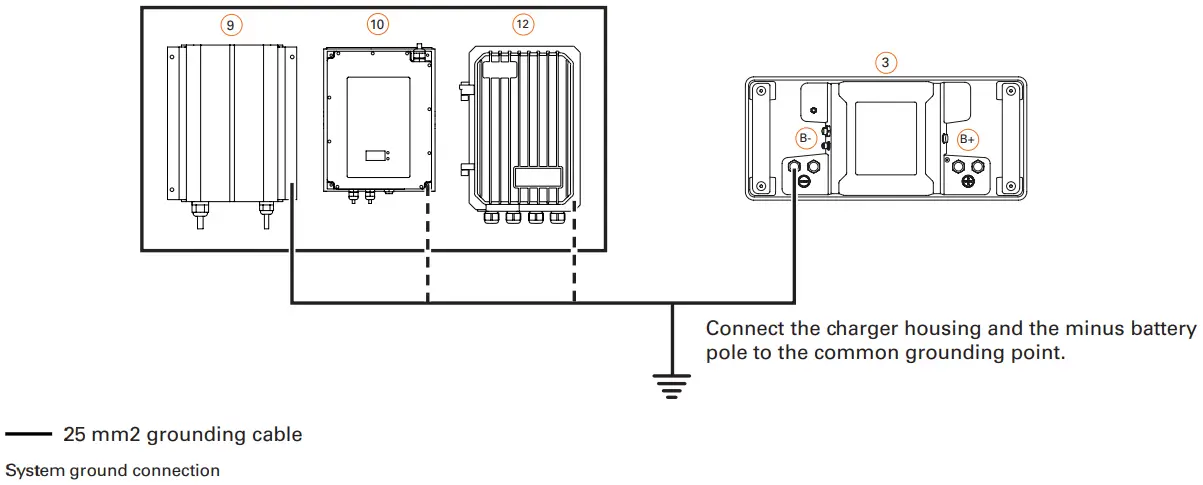 9

10

12

3

B-

B+

Connect the charger housing and the minus battery pole to the common grounding point.

25 mm2 grounding cable

System ground connection