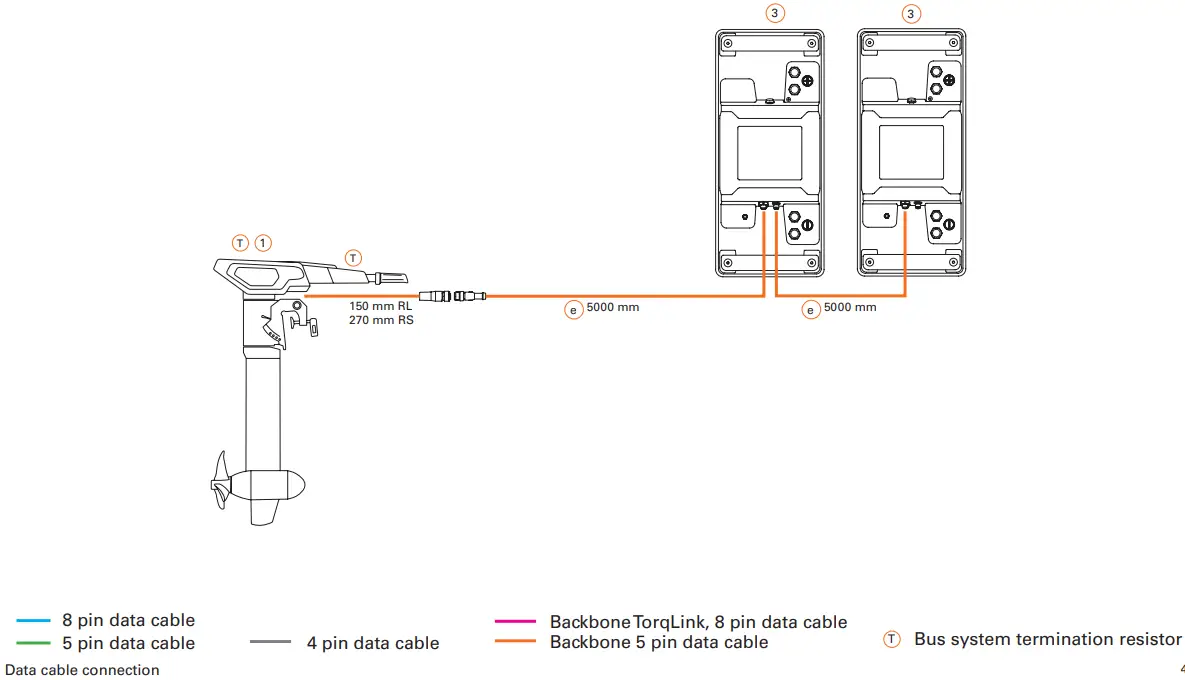 3
3
T 1
T
150 mm RL
270 mm RS
e 5000 mm
e 5000 mm

8 pin data cable
5 pin data cable
4 pin data cable
Backbone TorqLink, 8 pin data cable
Backbone 5 pin data cable
T Bus system termination resistor

Data cable connection
4