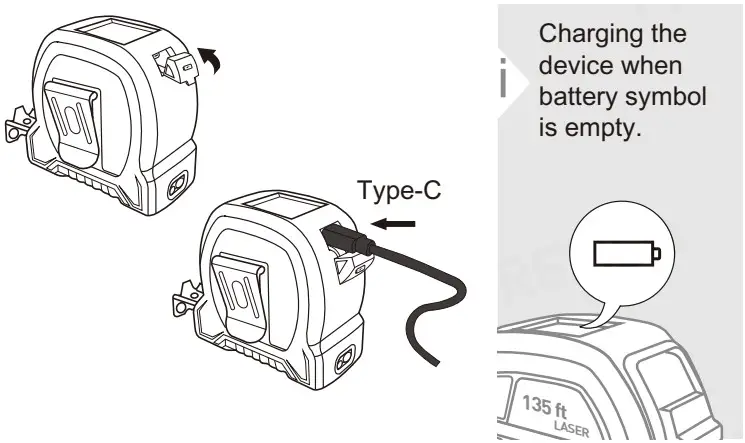 Type-C

i

Charging the device when battery symbol is empty.

135 ft
LASER