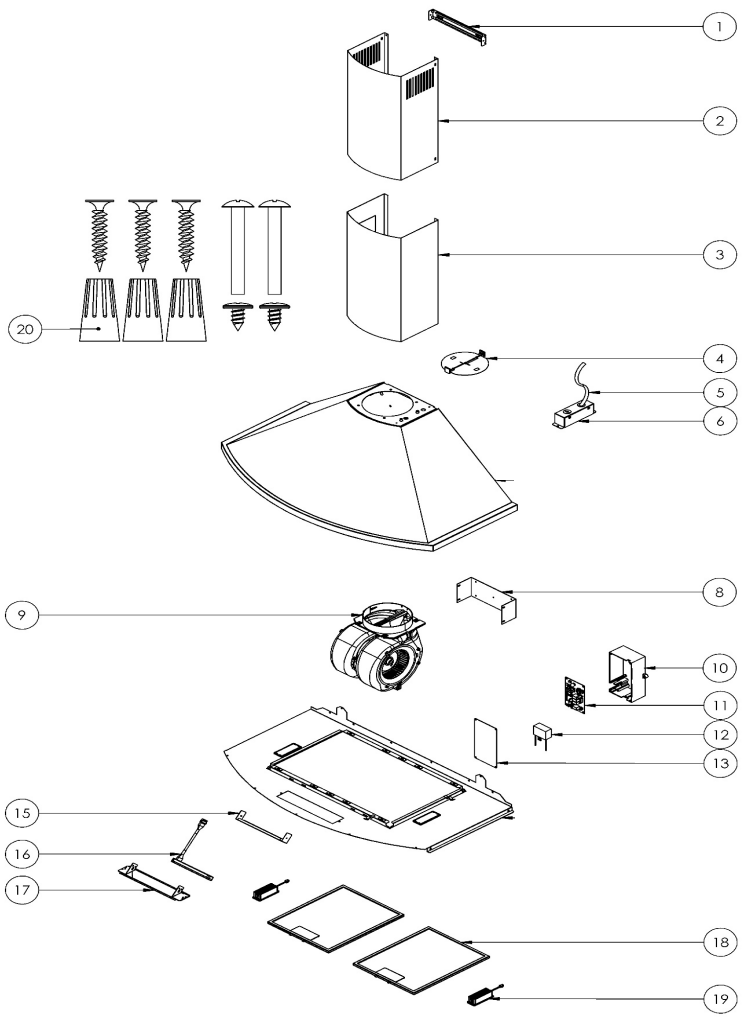 1
2
3
20
4
5
6
8
9
10
11
12
13
15
16
17
18
19