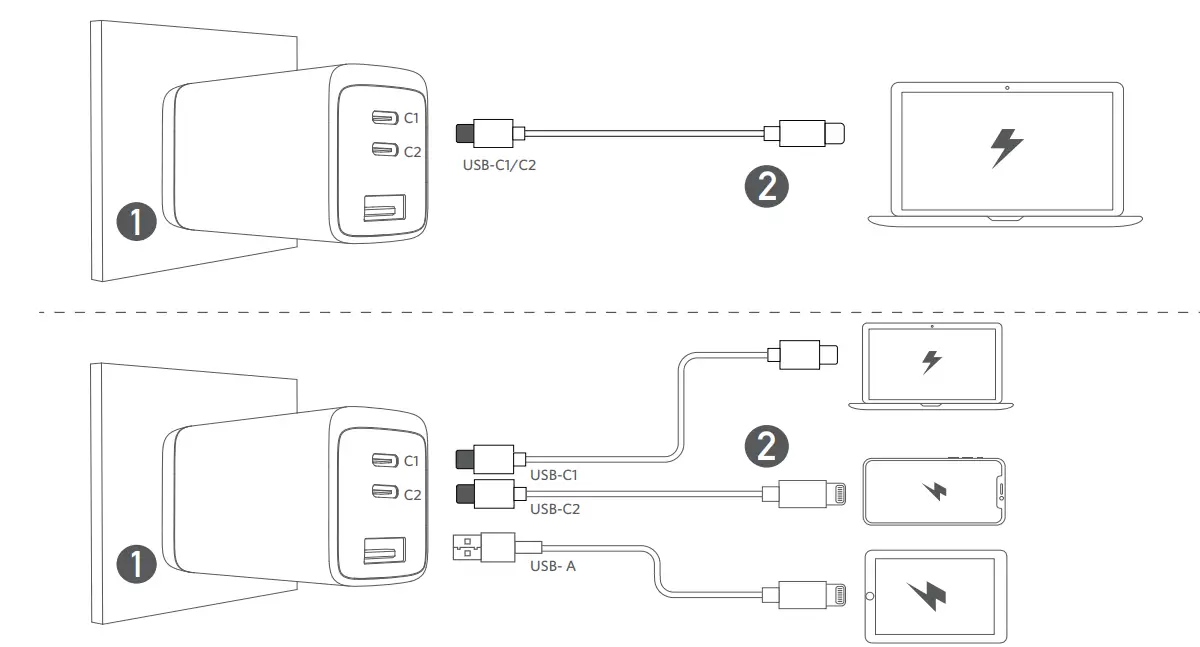 C1
C2
USB-C1/C2
1
2

C1
C2
USB-C1
USB-C2
USB- A
1
2