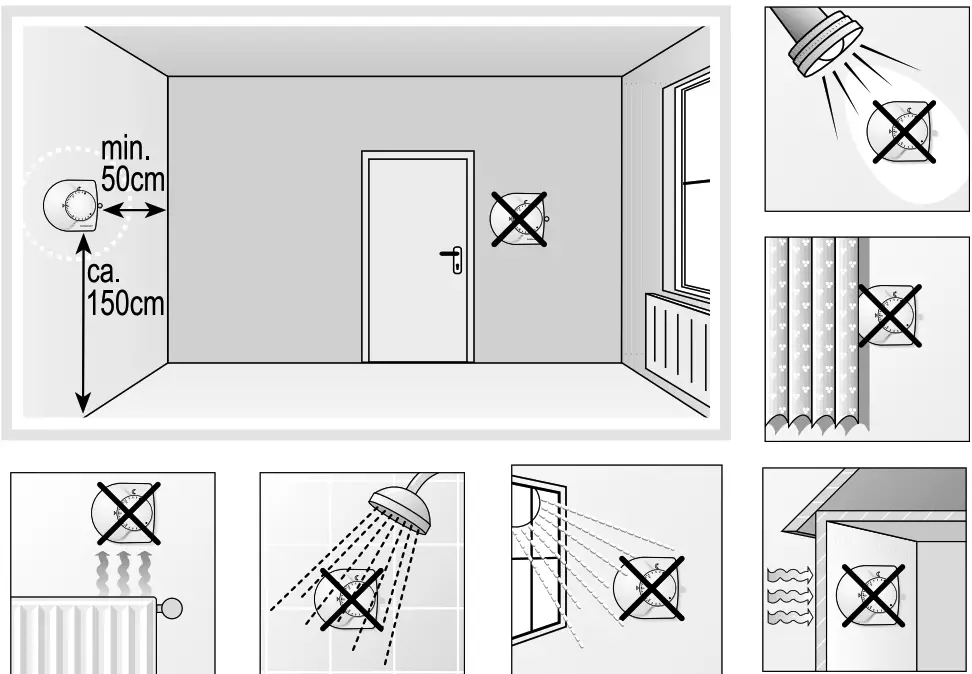 min.
50cm

ca.
150cm