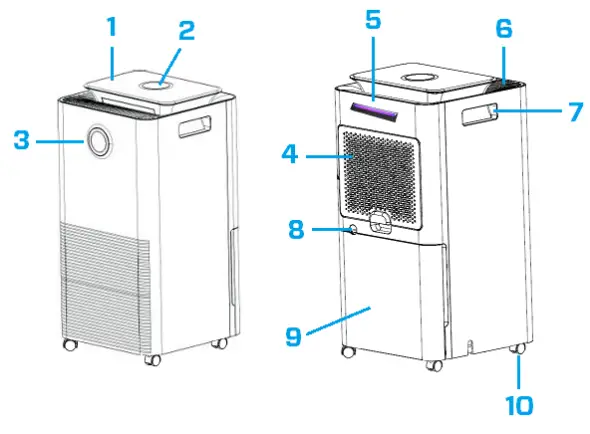 1
2
3
5
6
7
4
8
9
10