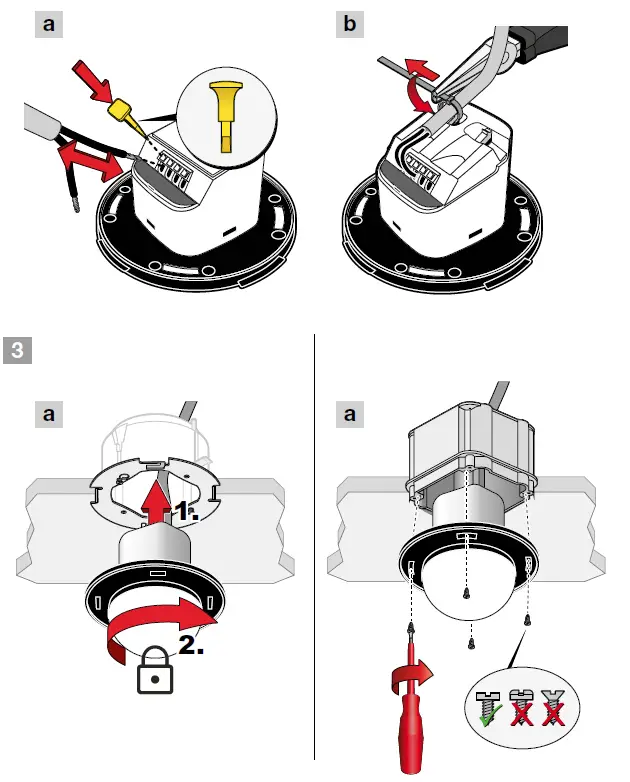 a

b

3

a

1.

2.

a