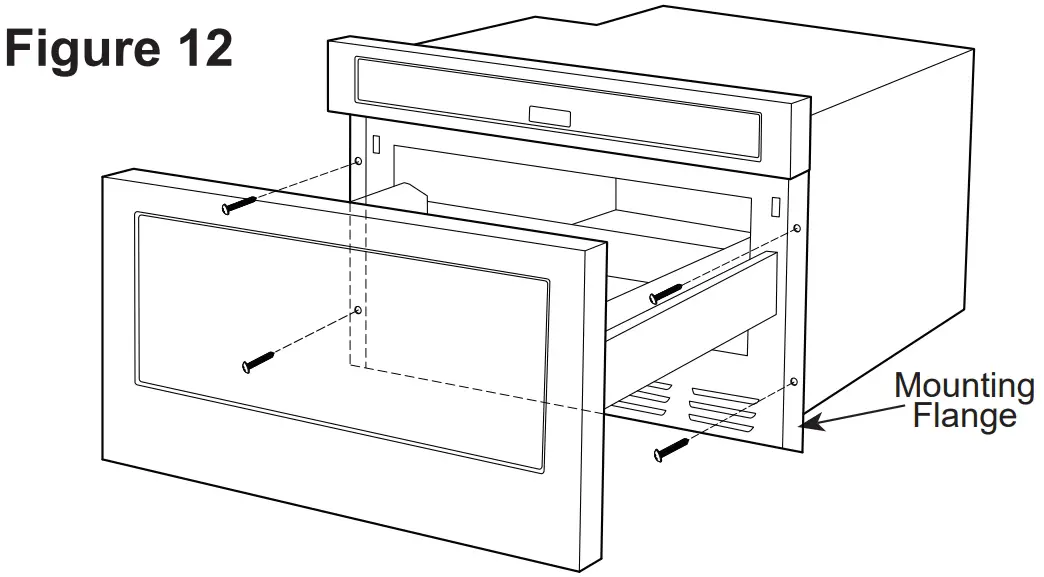 Figure 12

Mounting Flange