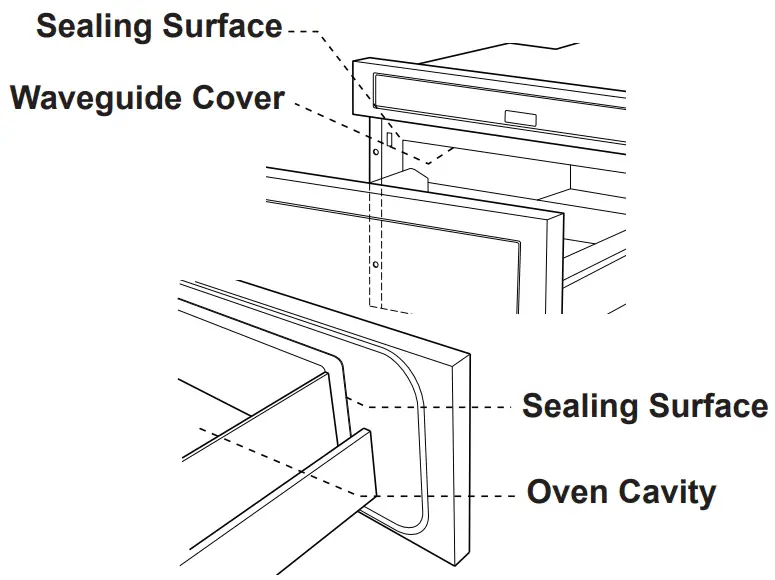 Sealing Surface

Waveguide Cover

Sealing Surface

Oven Cavity