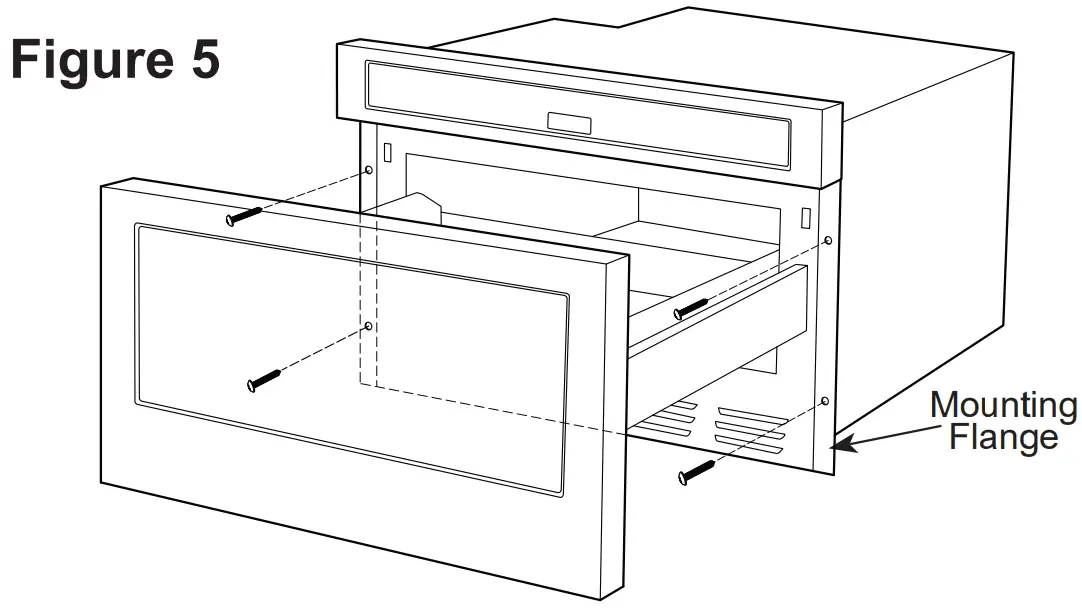 Figure 5

Mounting Flange